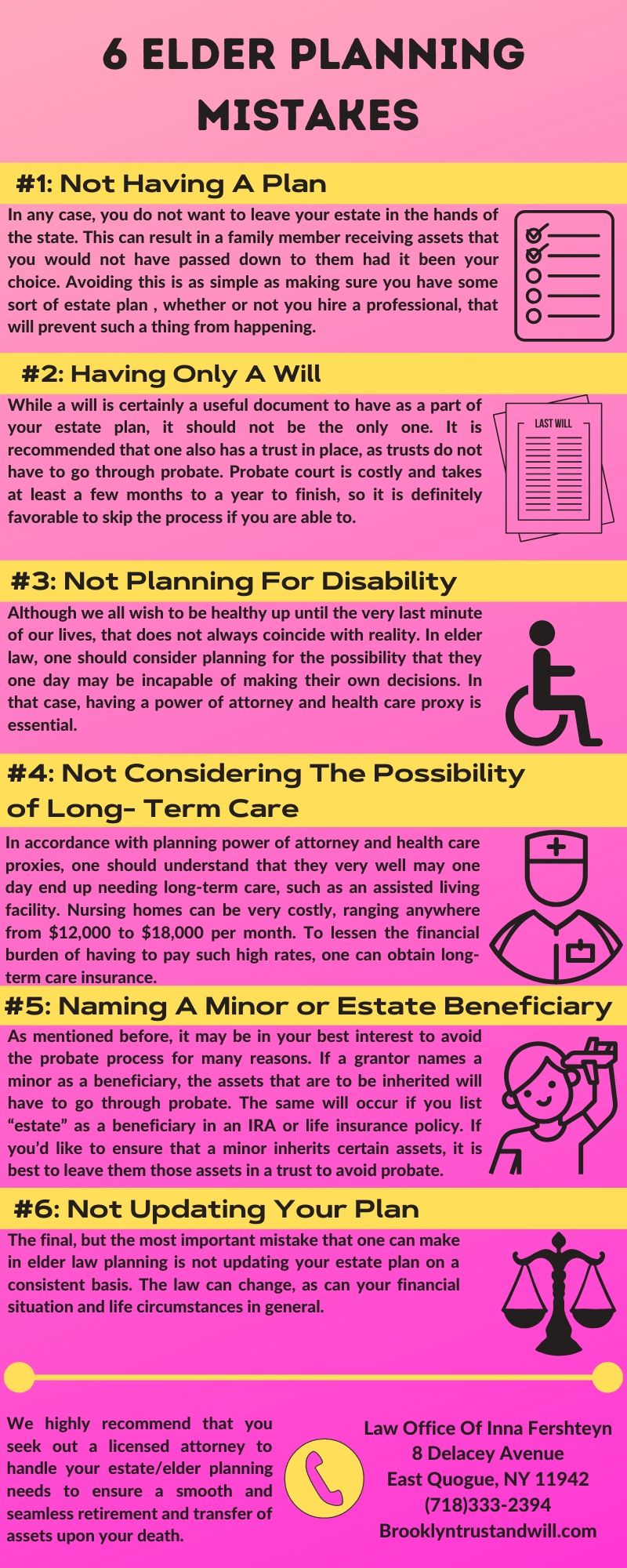 6 ELDER PLANNING MISTAKES

#1: Not Having A Plan

In any case, you do not want to leave your estate in the hands of the state. This can result in a family member receiving assets that you would not have passed down to them had it been your choice. Avoiding this is as simple as making sure you have some sort of estate plan , whether or not you hire a professional, that will prevent such a thing from happening.

#2: Having Only A Will

While a will is certainly a useful document to have as a part of your estate plan, it should not be the only one. It is recommended that one also has a trust in place, as trusts do not have to go through probate. Probate court is costly and takes at least a few months to a year to finish, so it is definitely favorable to skip the process if you are able to.

LAST WILL

#3: Not Planning For Disability

Although we all wish to be healthy up until the very last minute of our lives, that does not always coincide with reality. In elder law, one should consider planning for the possibility that they one day may be incapable of making their own decisions. In that case, having a power of attorney and health care proxy is essential.

#4: Not Considering The Possibility of Long- Term Care

In accordance with planning power of attorney and health care proxies, one should understand that they very well may one day end up needing long-term care, such as an assisted living facility. Nursing homes can be very costly, ranging anywhere from \$12,000 to \$18,000 per month. To lessen the financial burden of having to pay such high rates, one can obtain long-term care insurance.

#5: Naming A Minor or Estate Beneficiary

As mentioned before, it may be in your best interest to avoid the probate process for many reasons. If a grantor names a minor as a beneficiary, the assets that are to be inherited will have to go through probate. The same will occur if you list “estate” as a beneficiary in an IRA or life insurance policy. If you’d like to ensure that a minor inherits certain assets, it is best to leave them those assets in a trust to avoid probate.

#6: Not Updating Your Plan

The final, but the most important mistake that one can make in elder law planning is not updating your estate plan on a consistent basis. The law can change, as can your financial situation and life circumstances in general.

We highly recommend that you seek out a licensed attorney to handle your estate/elder planning needs to ensure a smooth and seamless retirement and transfer of assets upon your death.

Law Office Of Inna Fershteyn
8 Delacey Avenue
East Quogue, NY 11942
(718)333-2394
Brooklyntrustandwill.com